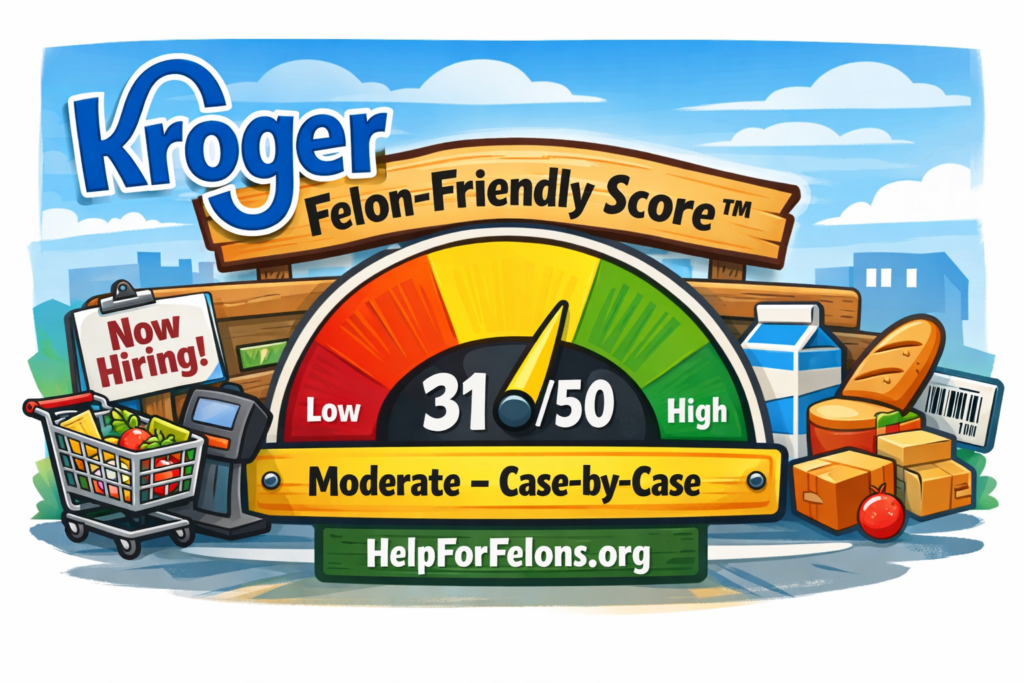 Kroger

Felon-Friendly Score™

Now Hiring!

Low

31/50

High

Moderate – Case-by-Case

HelpForFelons.org