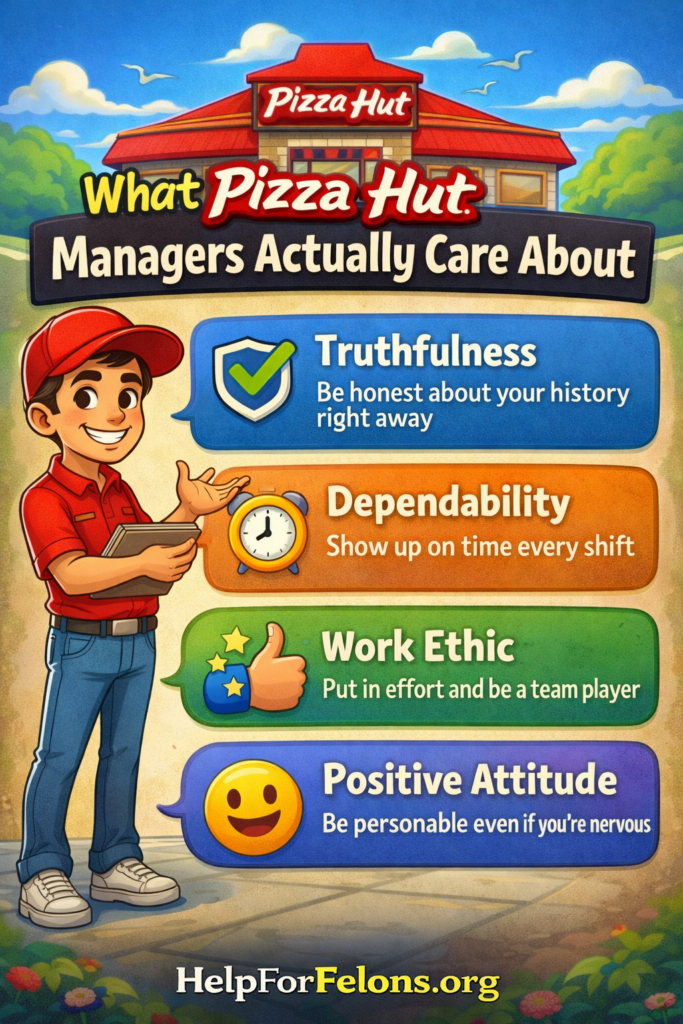 Pizza Hut

What Pizza Hut Managers Actually Care About

Truthfulness
Be honest about your history right away

Dependability
Show up on time every shift

Work Ethic
Put in effort and be a team player

Positive Attitude
Be personable even if you're nervous

HelpForFelons.org