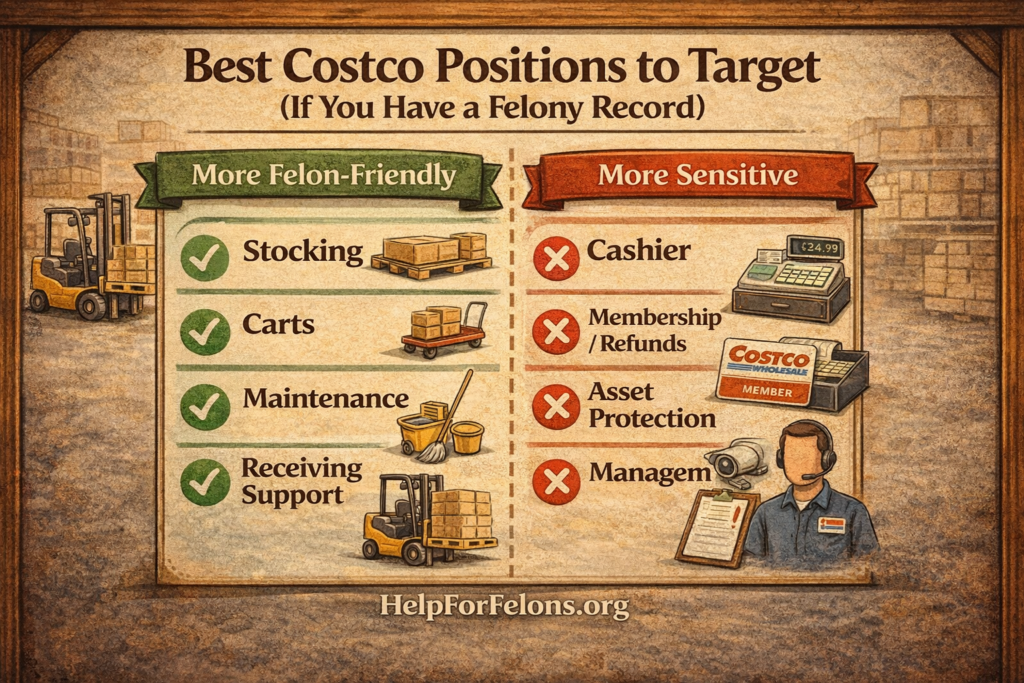 Best Costco Positions to Target
(If You Have a Felony Record)

More Felon-Friendly

Stocking

Carts

Maintenance

Receiving Support

More Sensitive

Cashier

$24.99

Membership / Refunds

COSTCO WHOLESALE
MEMBER

Asset Protection

Managem

HelpForFelons.org