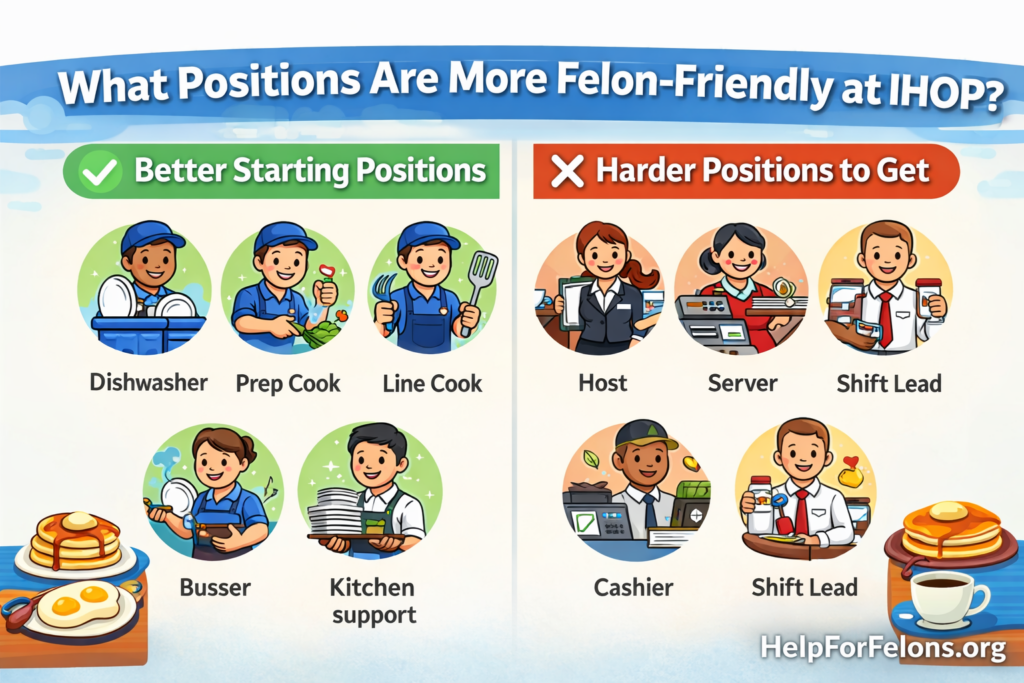 What Positions Are More Felon-Friendly at IHOP?

Better Starting Positions

Dishwasher

Prep Cook

Line Cook

Busser

Kitchen support

Harder Positions to Get

Host

Server

Shift Lead

Cashier

Shift Lead

HelpForFelons.org