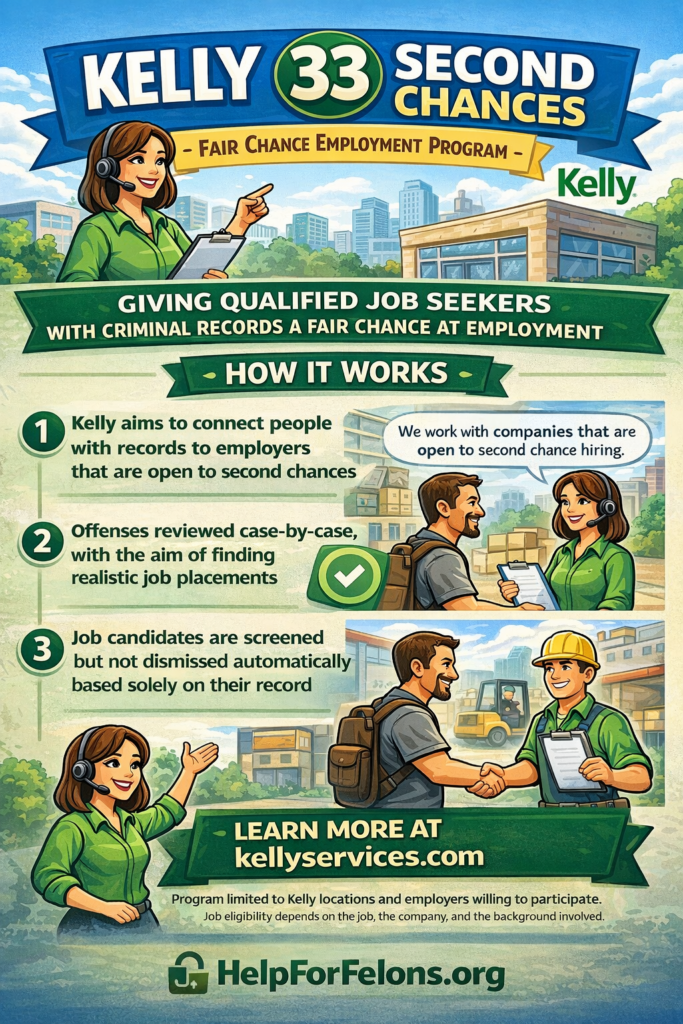 KELLY 33 SECOND CHANCES

- FAIR CHANCE EMPLOYMENT PROGRAM -

Kelly

GIVING QUALIFIED JOB SEEKERS WITH CRIMINAL RECORDS A FAIR CHANCE AT EMPLOYMENT

HOW IT WORKS

1 Kelly aims to connect people with records to employers that are open to second chances

We work with companies that are open to second chance hiring.

2 Offenses reviewed case-by-case, with the aim of finding realistic job placements

3 Job candidates are screened but not dismissed automatically based solely on their record

LEARN MORE AT kellyservices.com

Program limited to Kelly locations and employers willing to participate. Job eligibility depends on the job, the company, and the background involved.

HelpForFelons.org