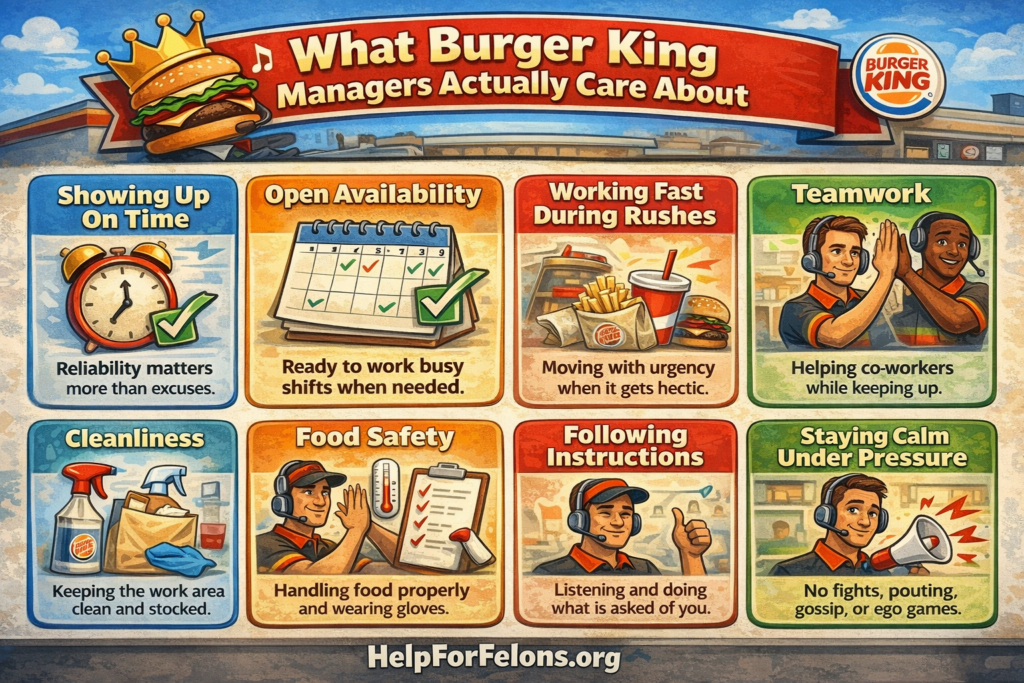 What Burger King Managers Actually Care About

BURGER KING

Showing Up On Time

Reliability matters more than excuses.

Open Availability

Ready to work busy shifts when needed.

Working Fast During Rushes

Moving with urgency when it gets hectic.

Teamwork

Helping co-workers while keeping up.

Cleanliness

Keeping the work area clean and stocked.

Food Safety

Handling food properly and wearing gloves.

Following Instructions

Listening and doing what is asked of you.

Staying Calm Under Pressure

No fights, pouting, gossip, or ego games.

HelpForFelons.org