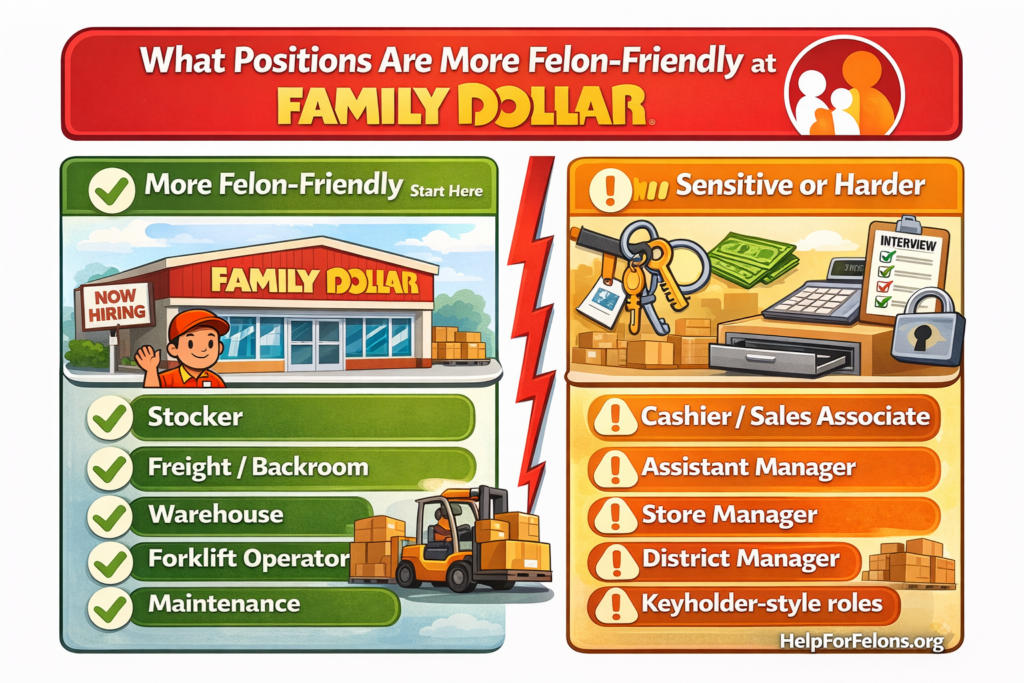 What Positions Are More Felon-Friendly at
FAMILY DOLLAR

More Felon-Friendly Start Here

NOW HIRING

FAMILY DOLLAR

Stocker

Freight / Backroom

Warehouse

Forklift Operator

Maintenance

Sensitive or Harder

INTERVIEW

Cashier / Sales Associate

Assistant Manager

Store Manager

District Manager

Keyholder-style roles

HelpForFelons.org